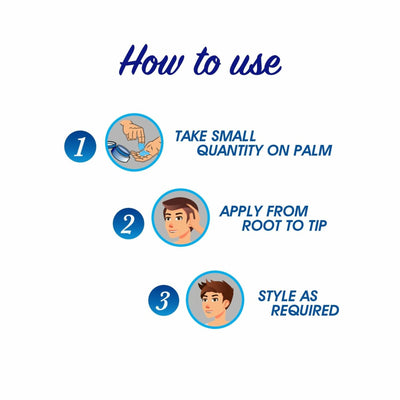 How to use

1 TAKE SMALL QUANTITY ON PALM

2 APPLY FROM ROOT TO TIP

3 STYLE AS REQUIRED