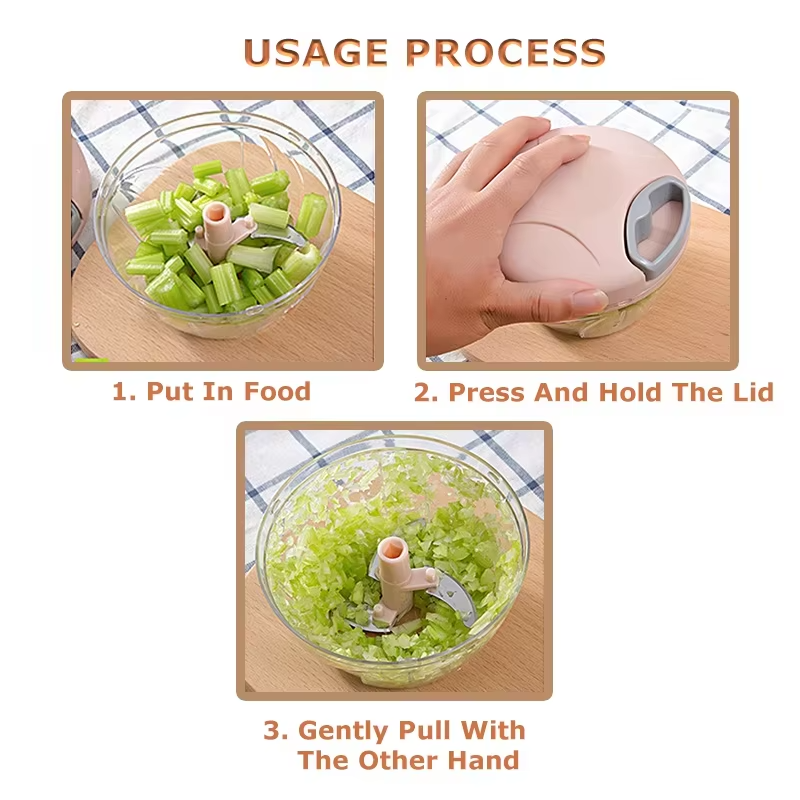 USAGE PROCESS

1. Put In Food

2. Press And Hold The Lid

3. Gently Pull With The Other Hand